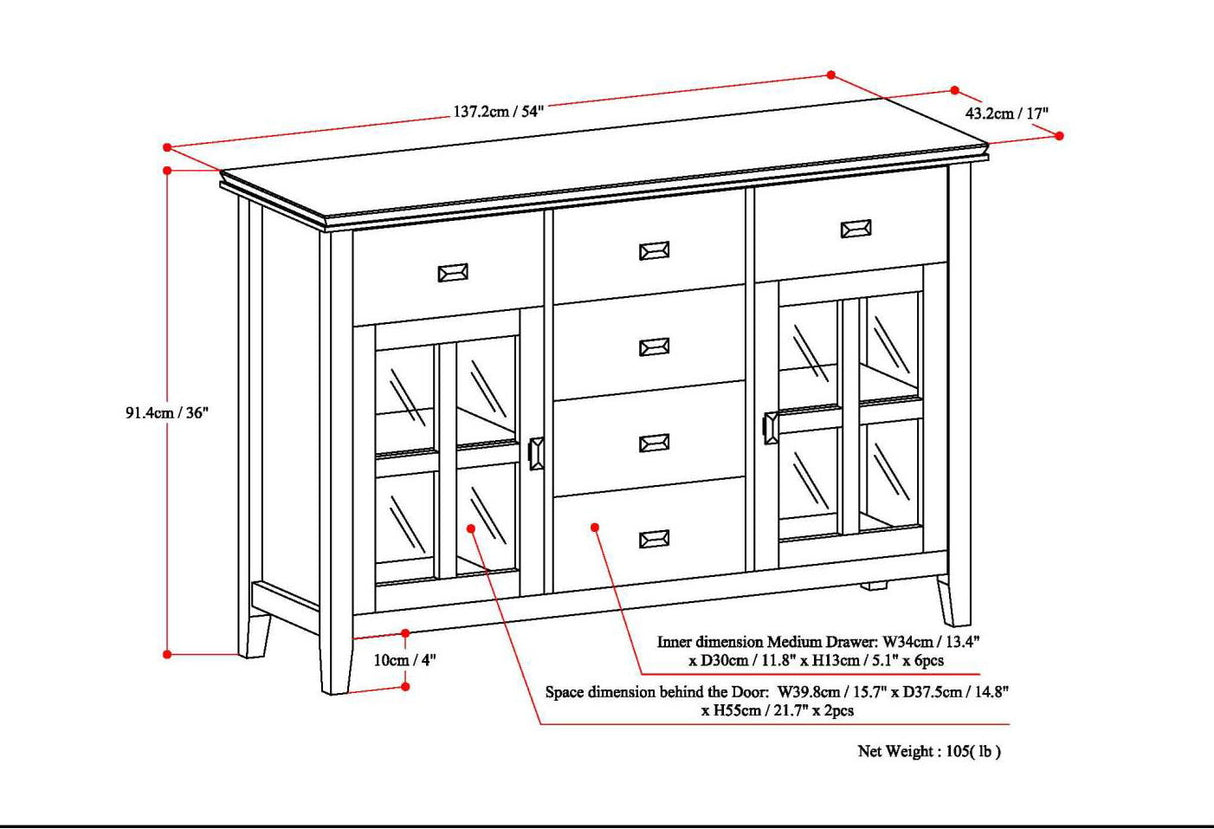 137.2cm / 54"

43.2cm / 17"

91.4cm / 36"

10cm / 4"

Inner dimension Medium Drawer: W34cm / 13.4" x D30cm / 11.8" x H13cm / 5.1" x 6pcs

Space dimension behind the Door: W39.8cm / 15.7" x D37.5cm / 14.8" x H55cm / 21.7" x 2pcs

Net Weight : 105( lb )