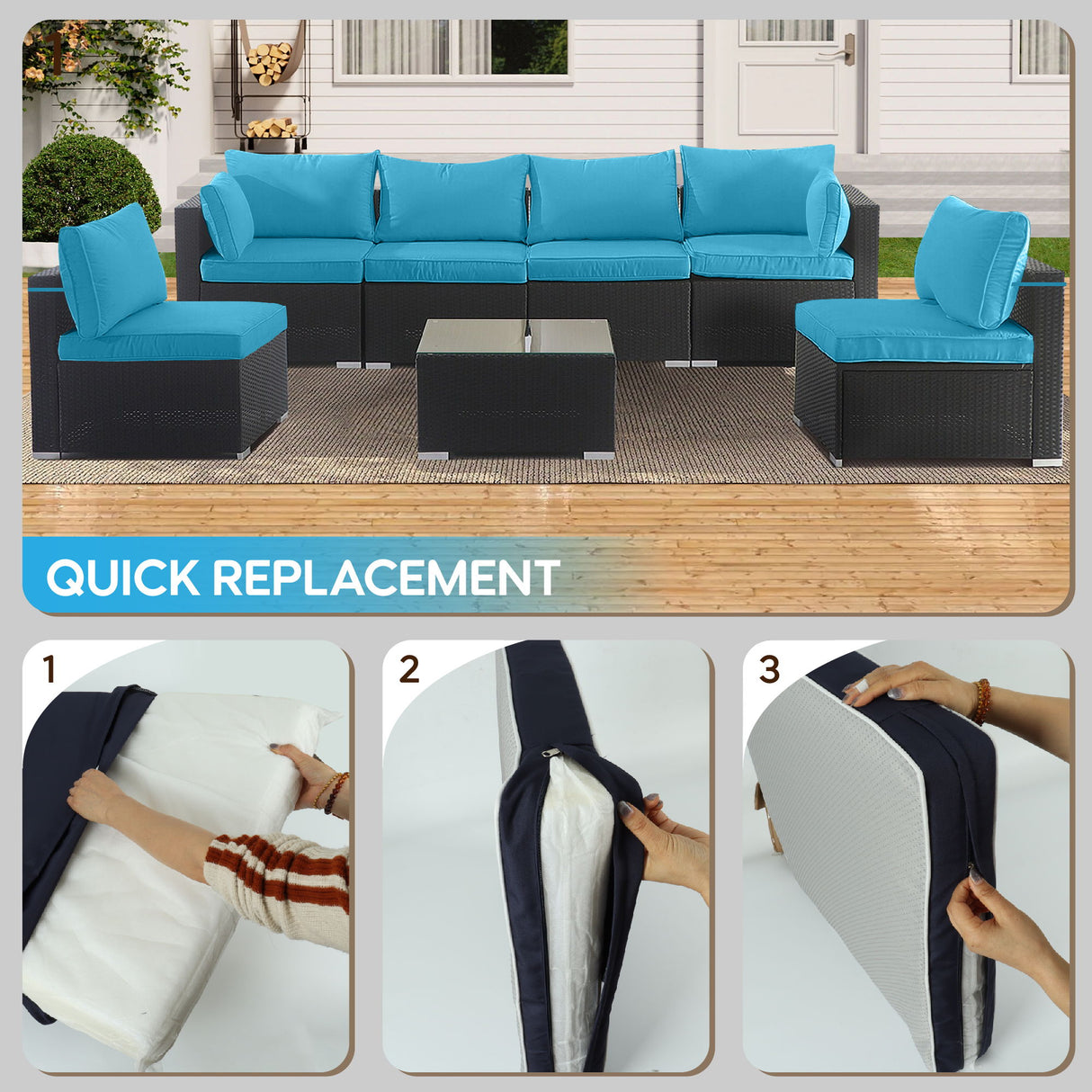 QUICK REPLACEMENT

1

2

3