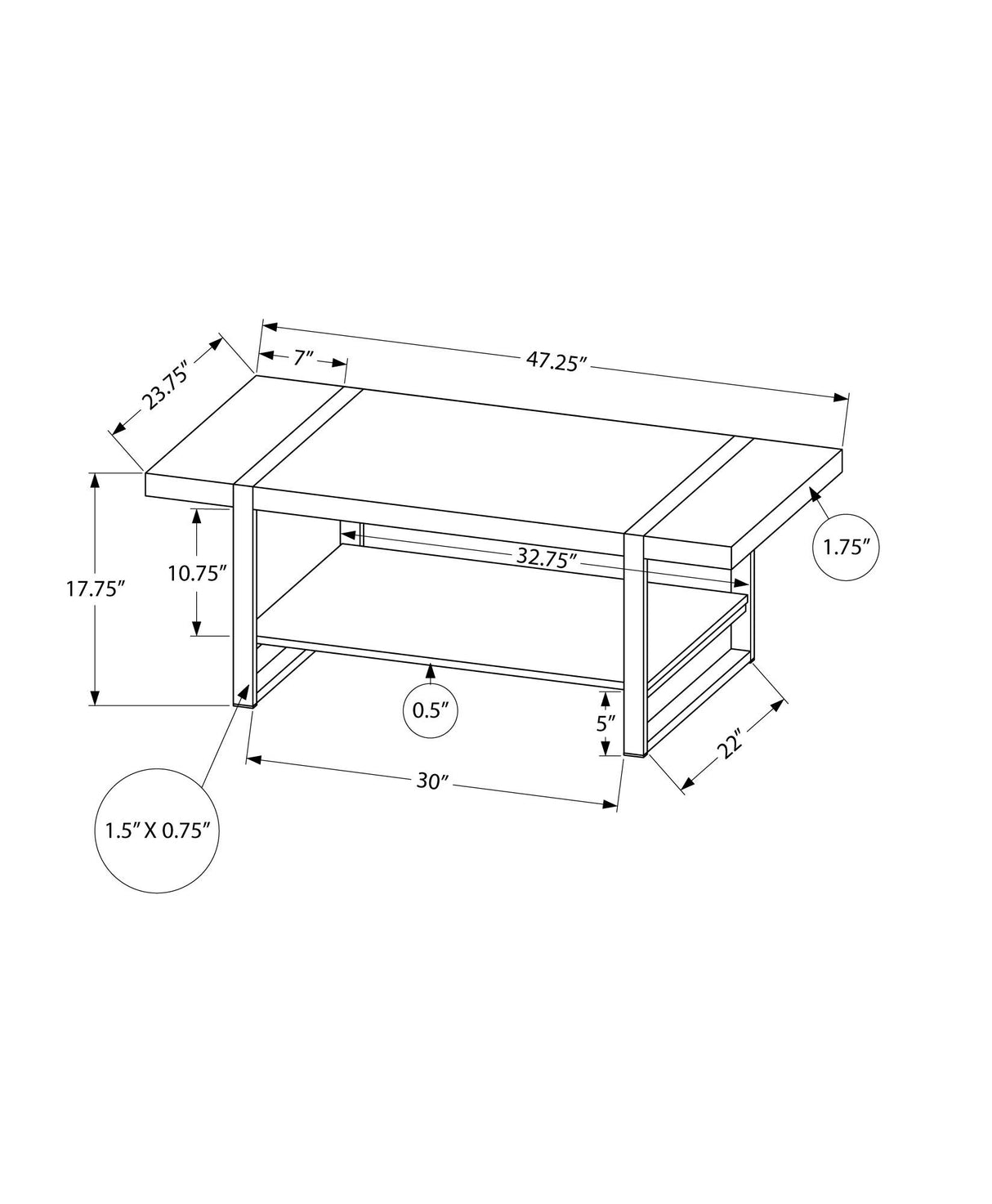 23.75″

7″

47.25″

17.75″

10.75″

32.75″

1.75″

0.5″

5″

22″

30″

1.5″ X 0.75″