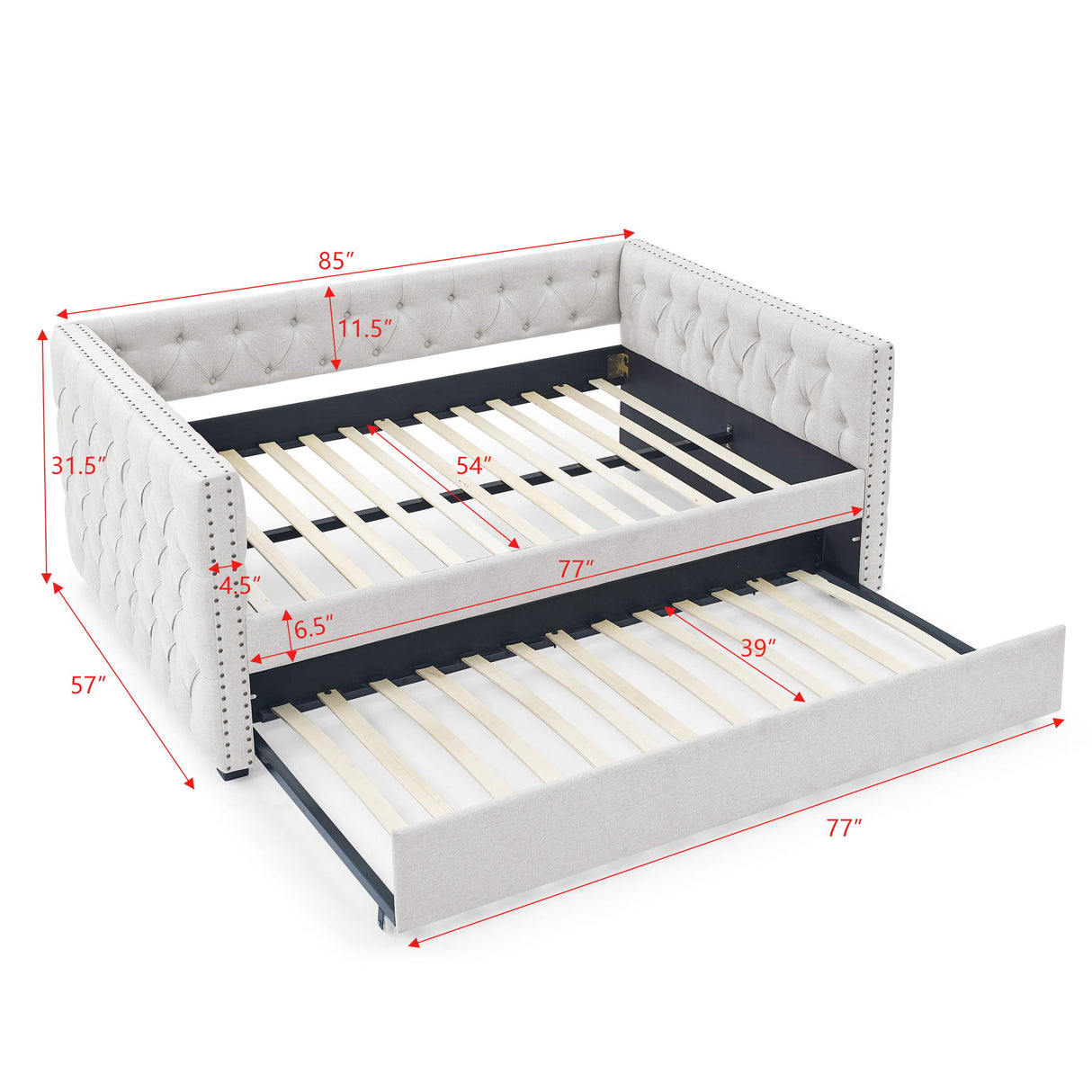 85″
11.5″
31.5″
54″
4.5″
77″
6.5″
39″
57″
77″