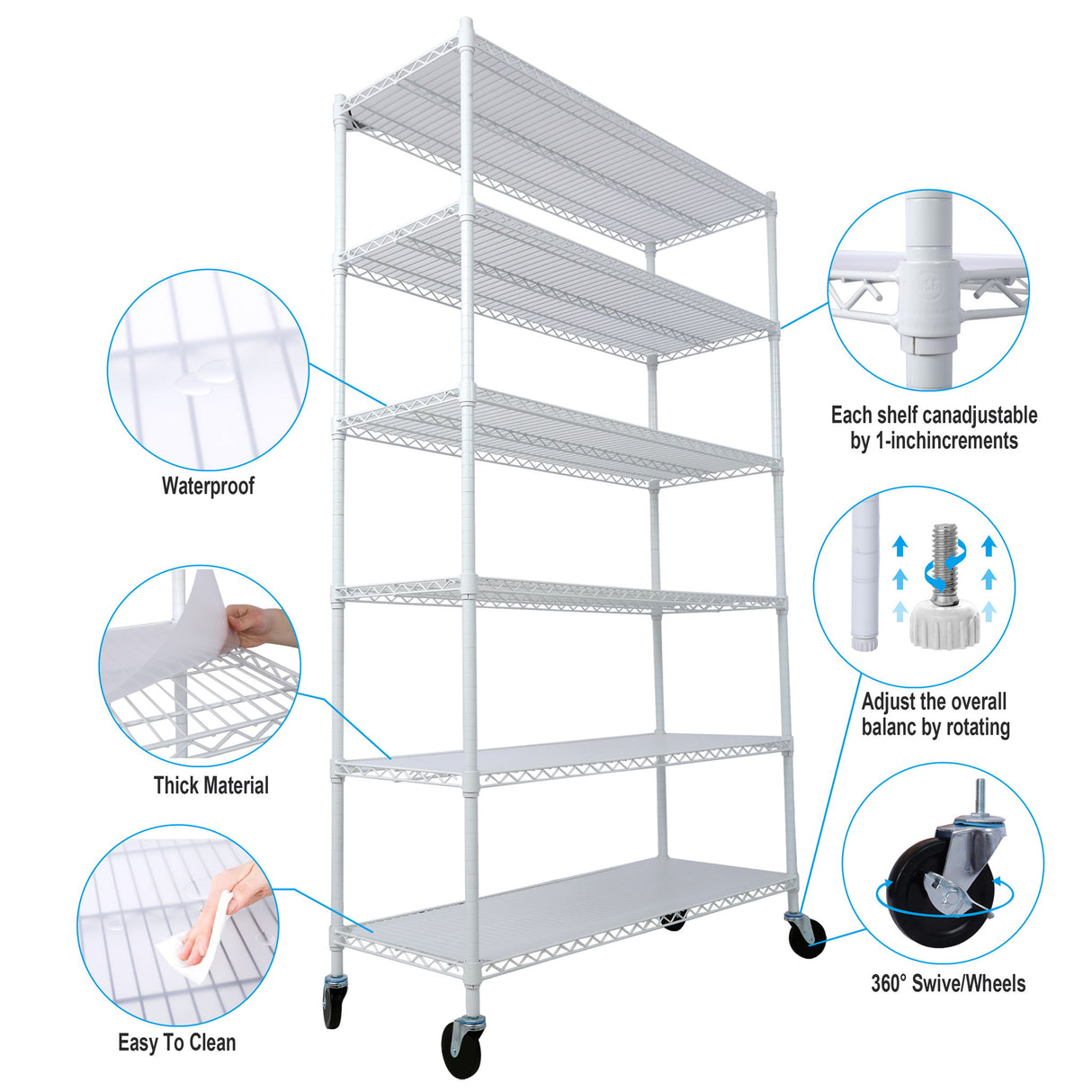 Waterproof

Thick Material

Easy To Clean

Each shelf canadjustable by 1-inchincrements

Adjust the overall balanc by rotating

360° Swive/Wheels