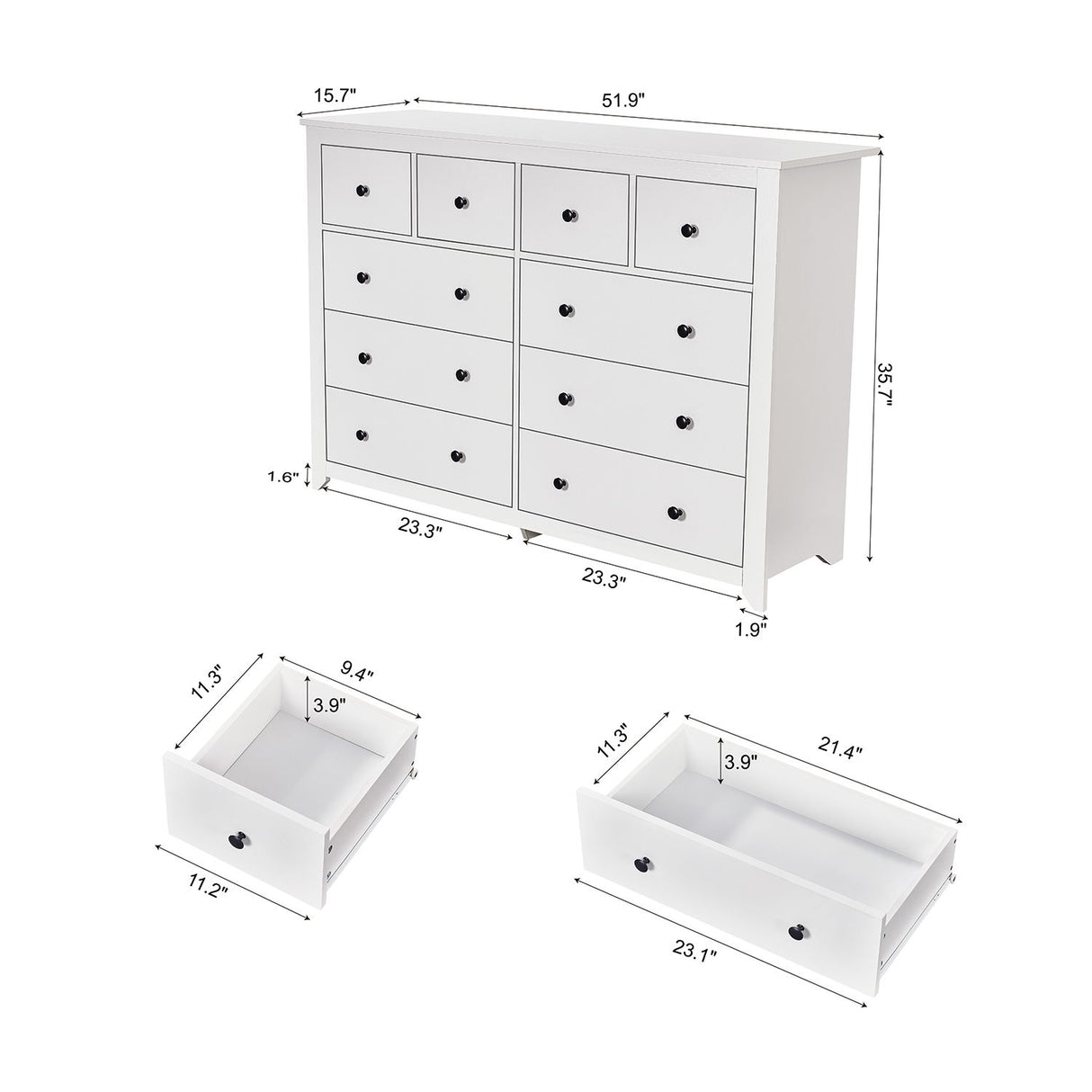 15.7"
51.9"
35.7"
1.6"
23.3"
23.3"
1.9"

11.3"
9.4"
3.9"
11.2"

11.3"
21.4"
3.9"
23.1"