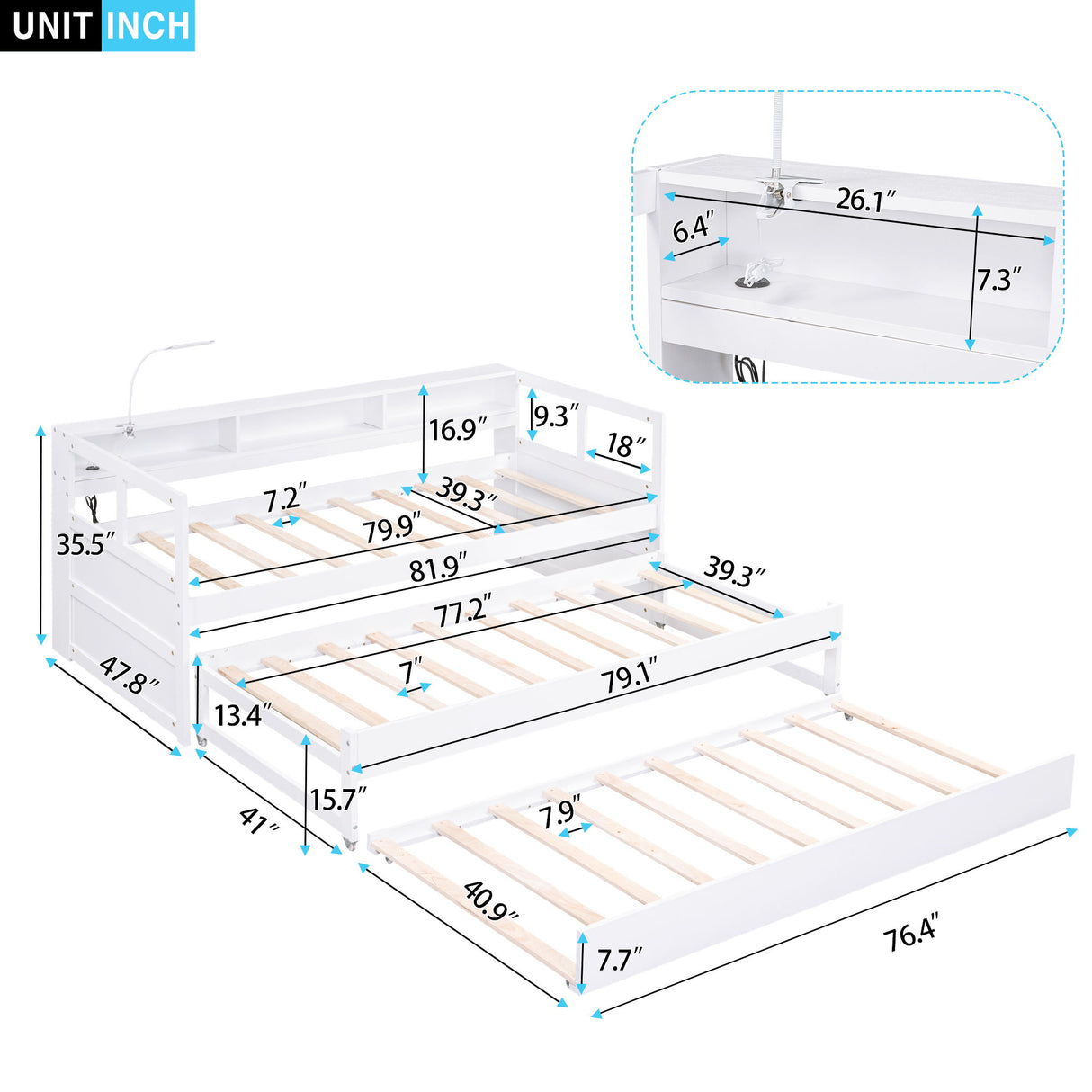 UNIT INCH

26.1″
6.4″
7.3″

16.9″
9.3″
18″
7.2″
39.3″
79.9″
35.5″
81.9″
39.3″
77.2″
7″
79.1″
47.8″
13.4″
15.7″
41″
7.9″
40.9″
7.7″
76.4″