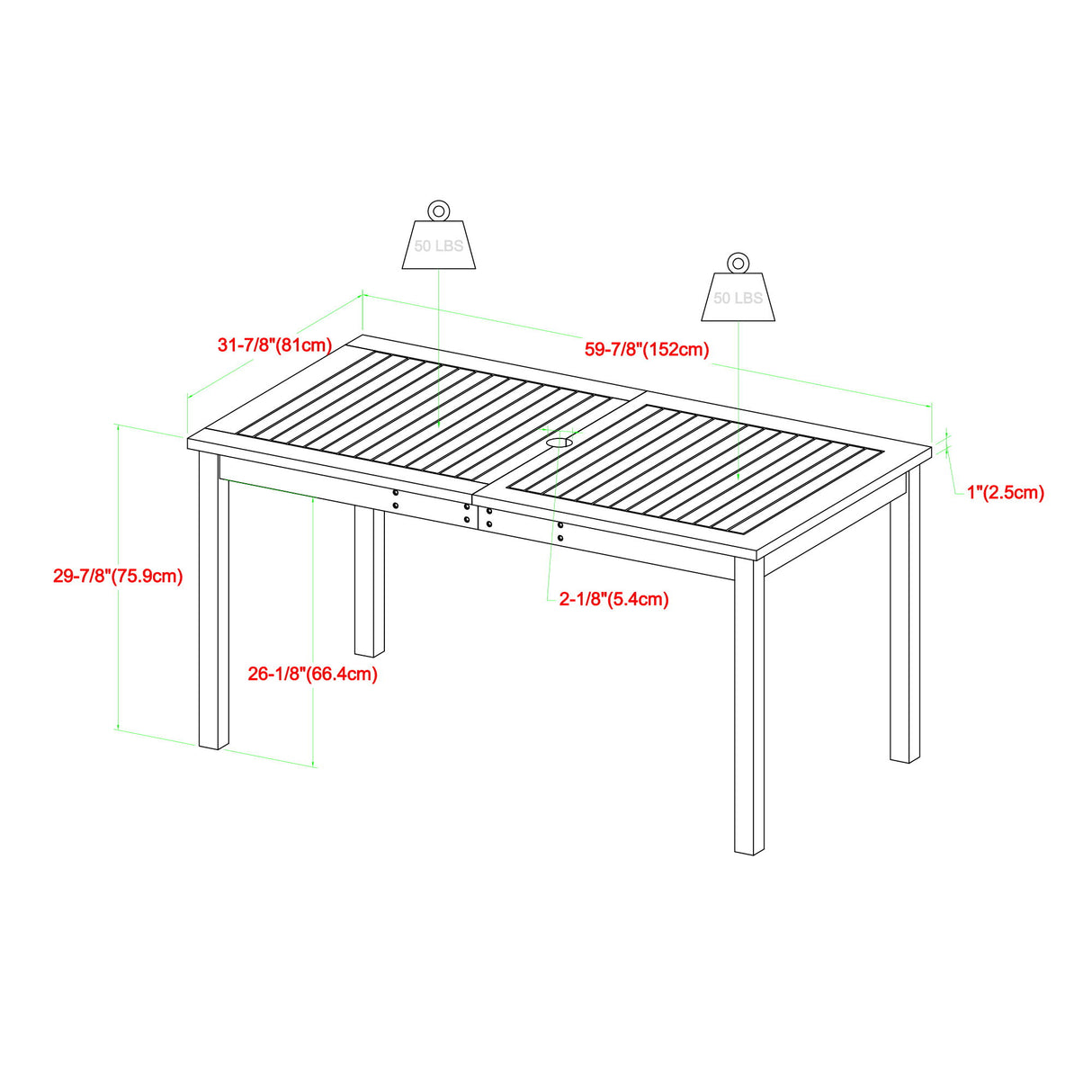 50 LBS

50 LBS

31-7/8"(81cm)

59-7/8"(152cm)

1"(2.5cm)

29-7/8"(75.9cm)

2-1/8"(5.4cm)

26-1/8"(66.4cm)