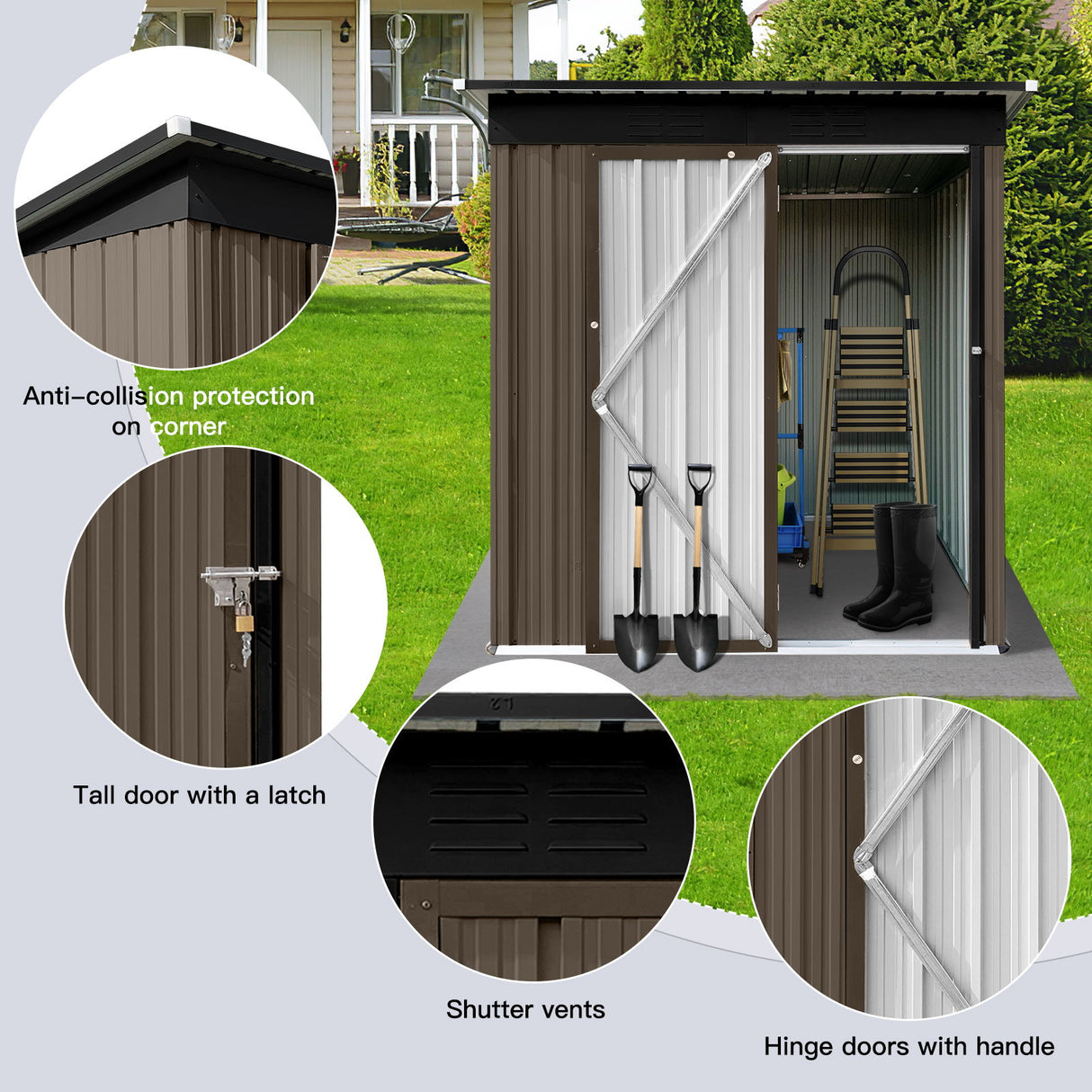 Anti-collision protection on corner

Tall door with a latch

Shutter vents

Hinge doors with handle