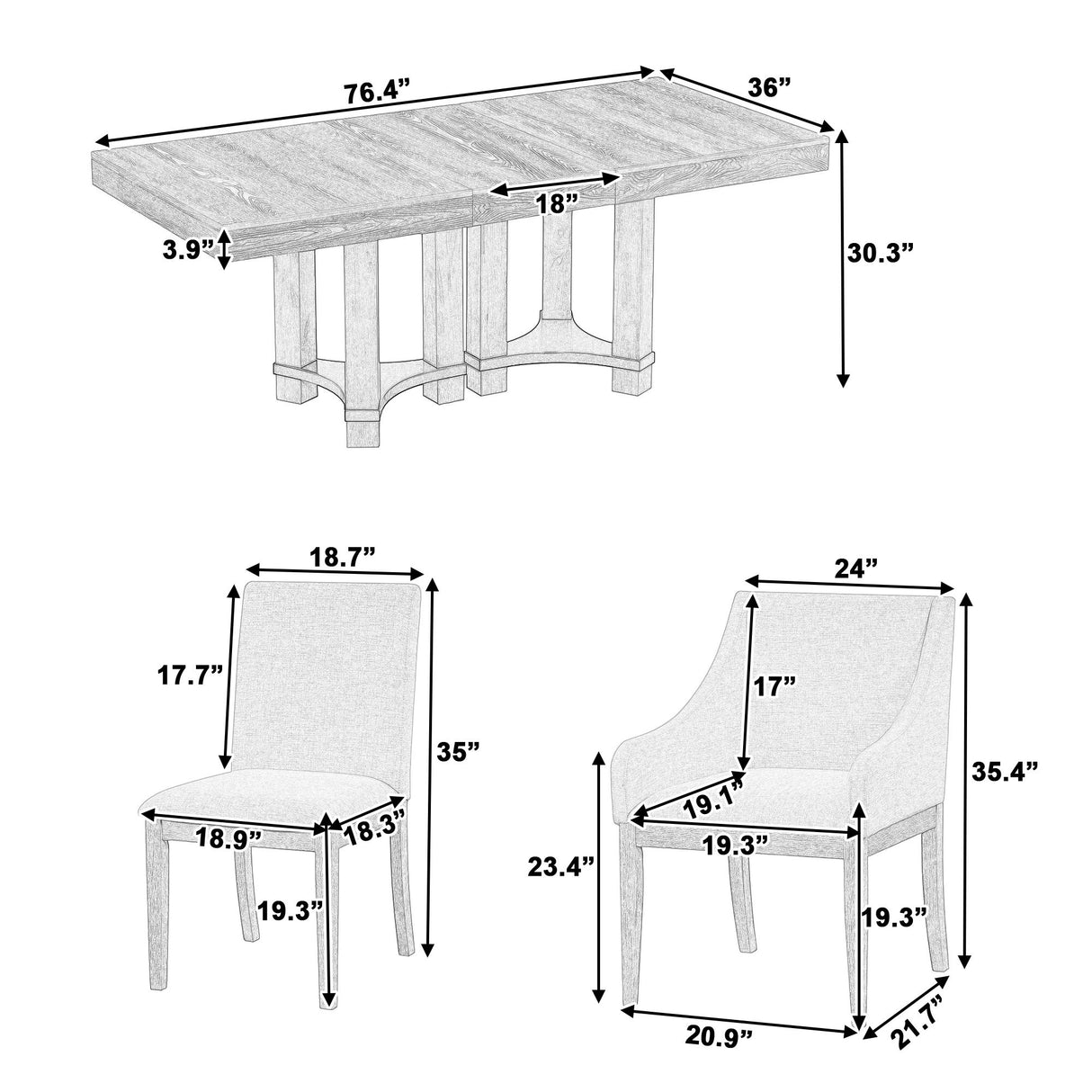 76.4”
36”
18”
3.9”
30.3”

18.7”
17.7”
35”
18.9”
18.3”
19.3”

24”
17”
35.4”
19.1”
19.3”
23.4”
19.3”
20.9”
21.7”