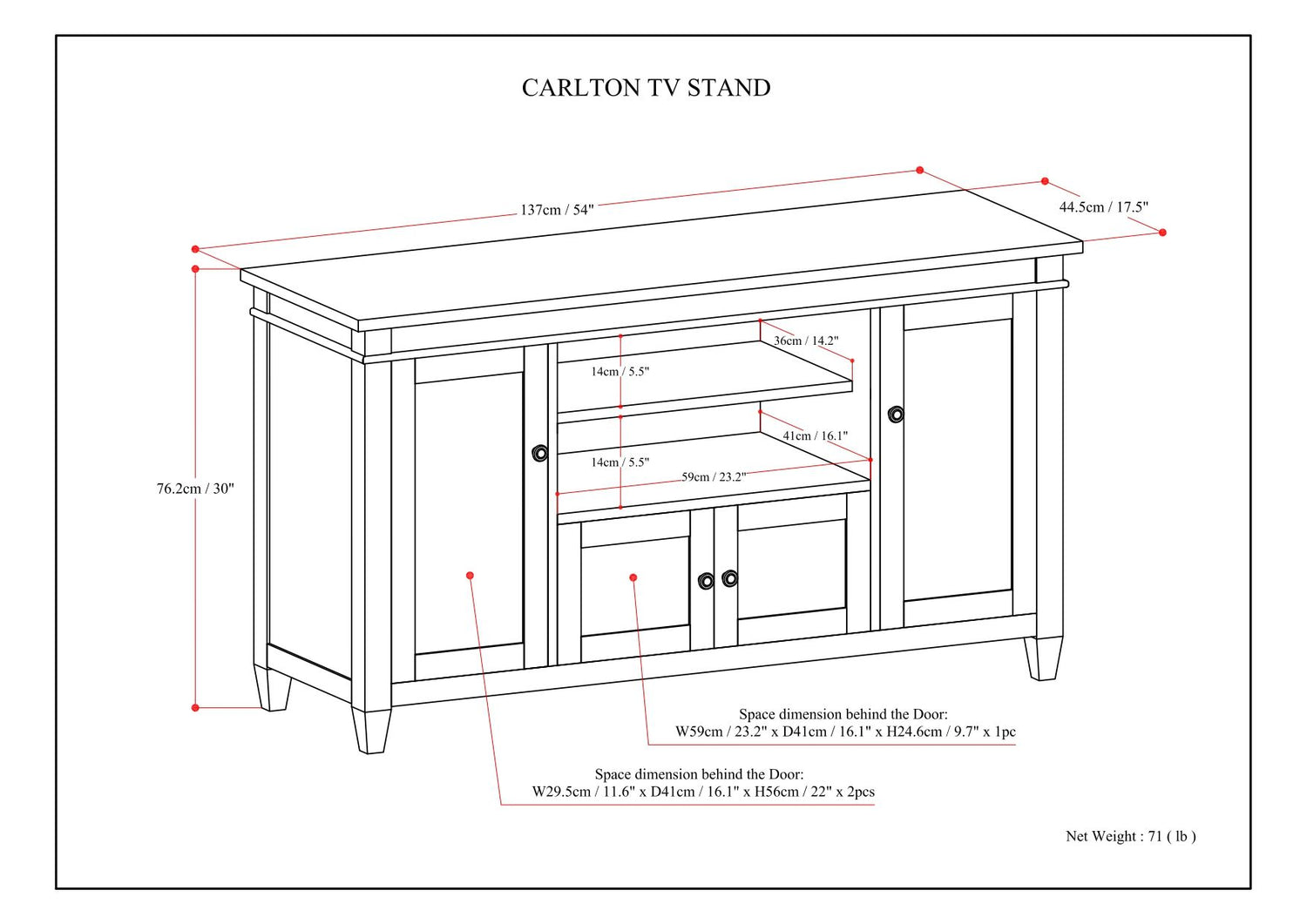 CARLTON TV STAND

137cm / 54"

44.5cm / 17.5"

36cm / 14.2"

14cm / 5.5"

41cm / 16.1"

14cm / 5.5"

59cm / 23.2"

76.2cm / 30"

Space dimension behind the Door:
W59cm / 23.2" x D41cm / 16.1" x H24.6cm / 9.7" x 1pc

Space dimension behind the Door:
W29.5cm / 11.6" x D41cm / 16.1" x H56cm / 22" x 2pcs

Net Weight : 71 ( lb )