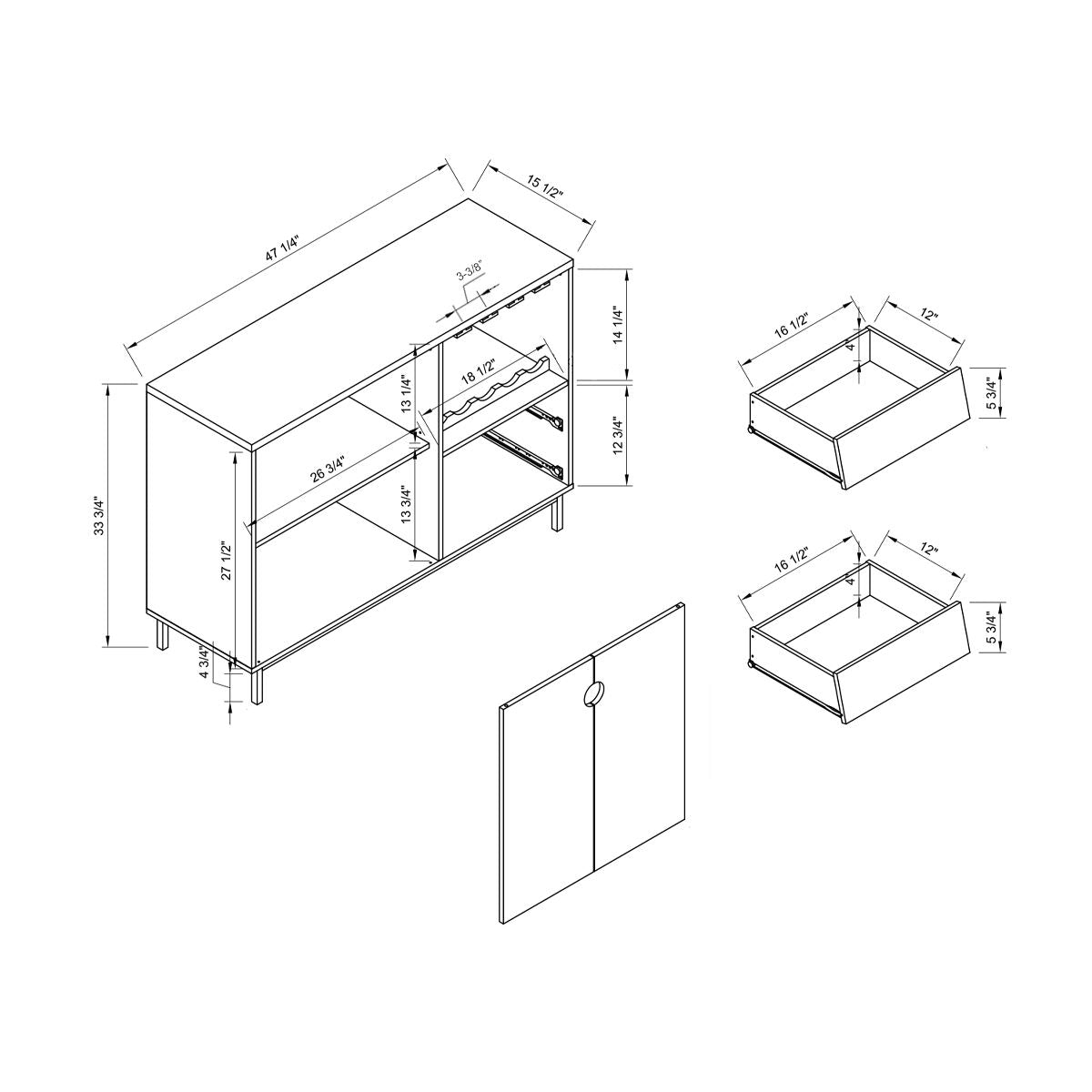 47 1/4"
15 1/2"
3-3/8"
14 1/4"
18 1/2"
13 1/4"
12 3/4"
26 3/4"
13 3/4"
33 3/4"
27 1/2"
4 3/4"
16 1/2"
12"
4"
5 3/4"
16 1/2"
12"
4"
5 3/4"