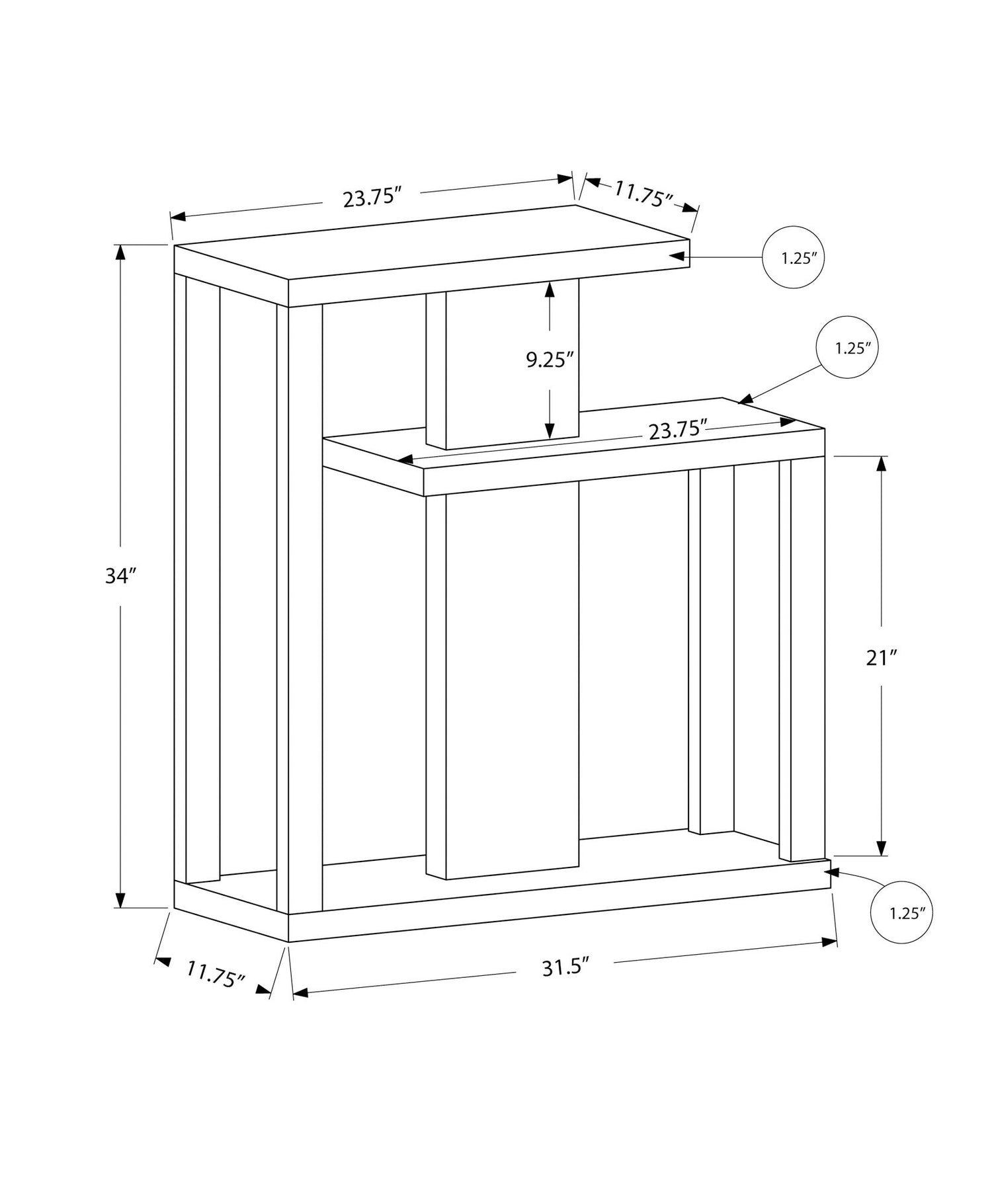 23.75″

11.75″

1.25″

9.25″

1.25″

23.75″

34″

21″

1.25″

11.75″

31.5″