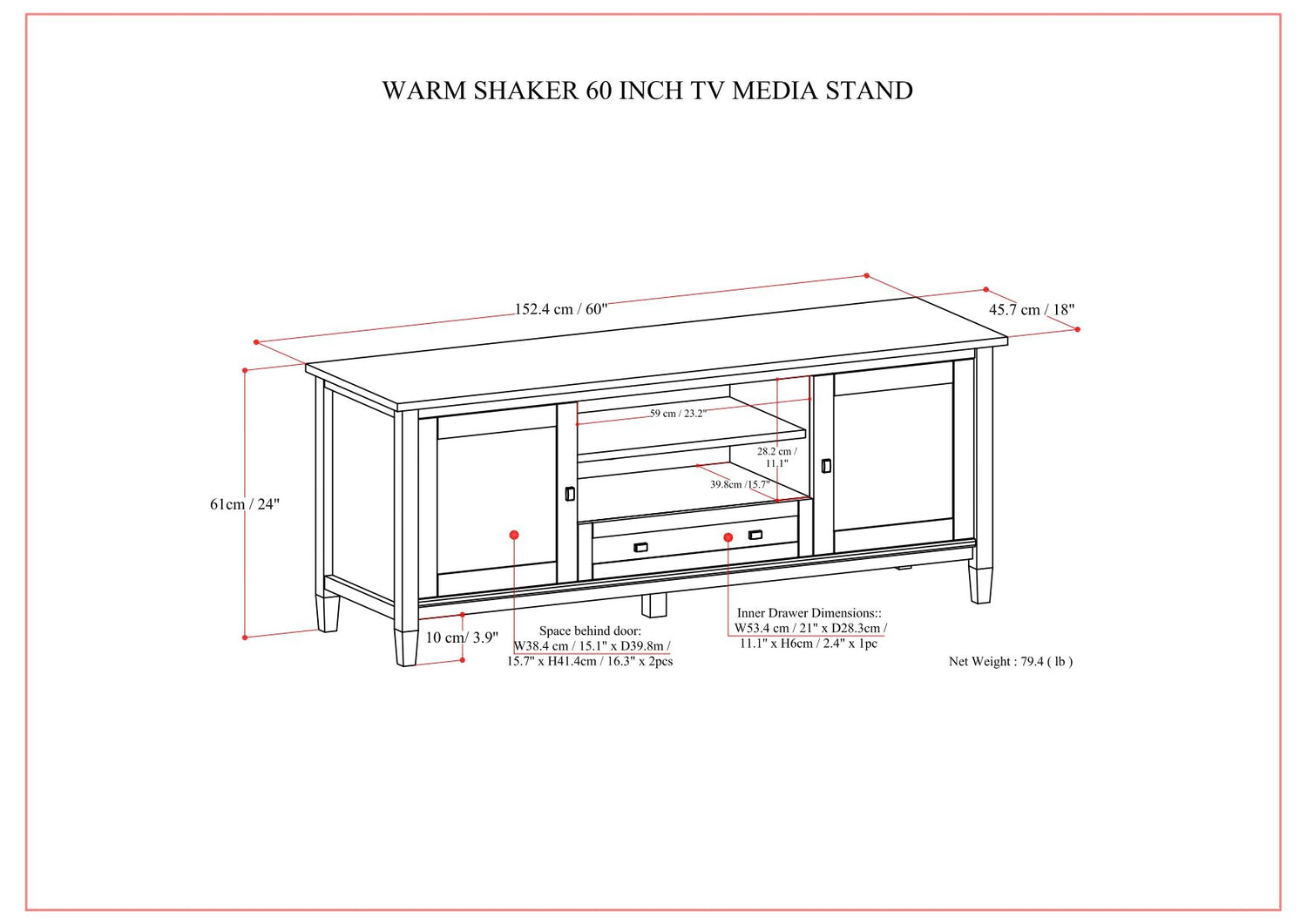 WARM SHAKER 60 INCH TV MEDIA STAND

152.4 cm / 60"

45.7 cm / 18"

59 cm / 23.2"

28.2 cm / 11.1"

39.8cm /15.7"

61cm / 24"

10 cm/ 3.9"

Space behind door: W38.4 cm / 15.1" x D39.8m / 15.7" x H41.4cm / 16.3" x 2pcs

Inner Drawer Dimensions:: W53.4 cm / 21" x D28.3cm / 11.1" x H6cm / 2.4" x 1pc

Net Weight : 79.4 ( lb )