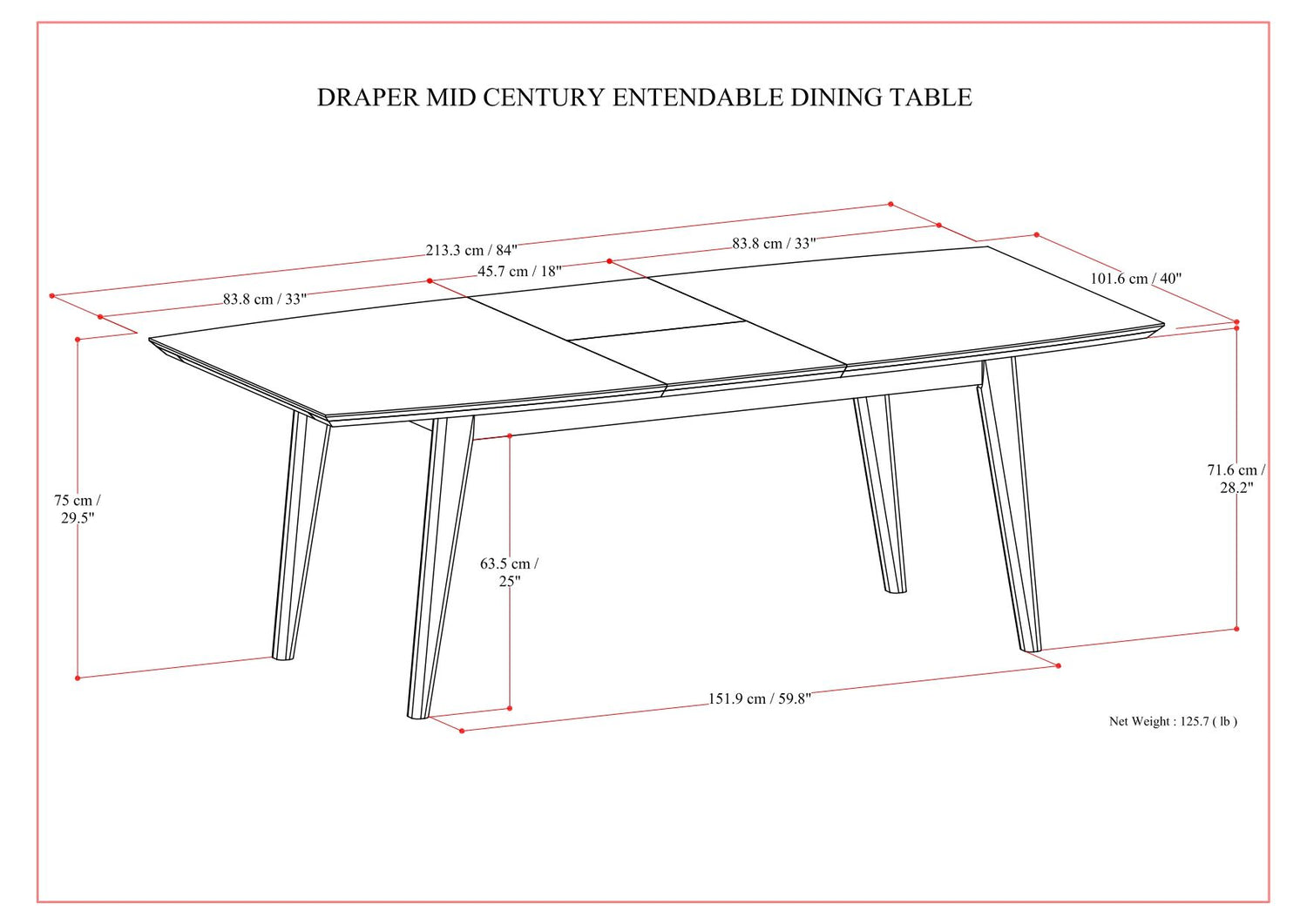 DRAPER MID CENTURY ENTENDABLE DINING TABLE

213.3 cm / 84"

83.8 cm / 33"

45.7 cm / 18"

83.8 cm / 33"

101.6 cm / 40"

75 cm / 29.5"

63.5 cm / 25"

71.6 cm / 28.2"

151.9 cm / 59.8"

Net Weight : 125.7 ( lb )