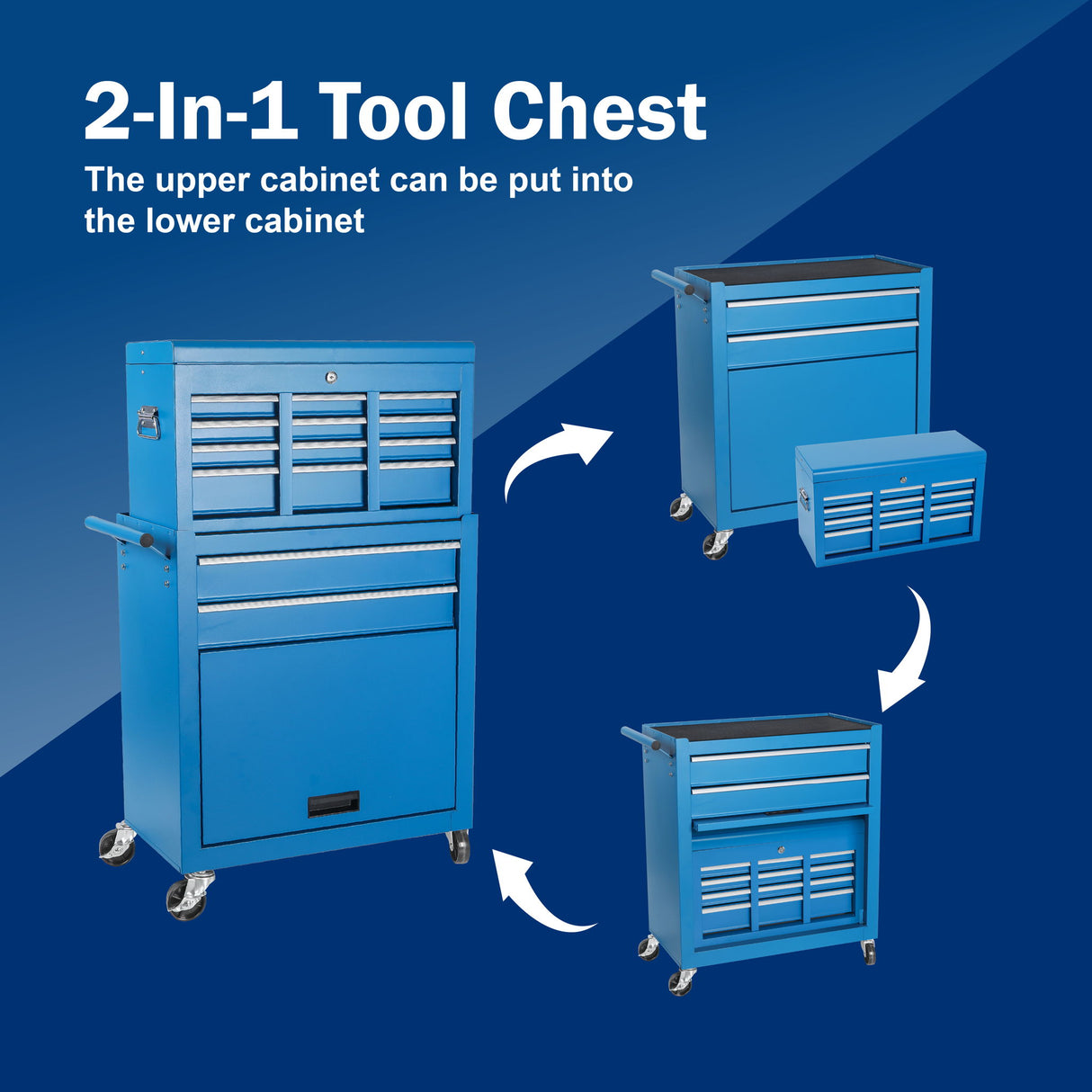 2-In-1 Tool Chest

The upper cabinet can be put into the lower cabinet