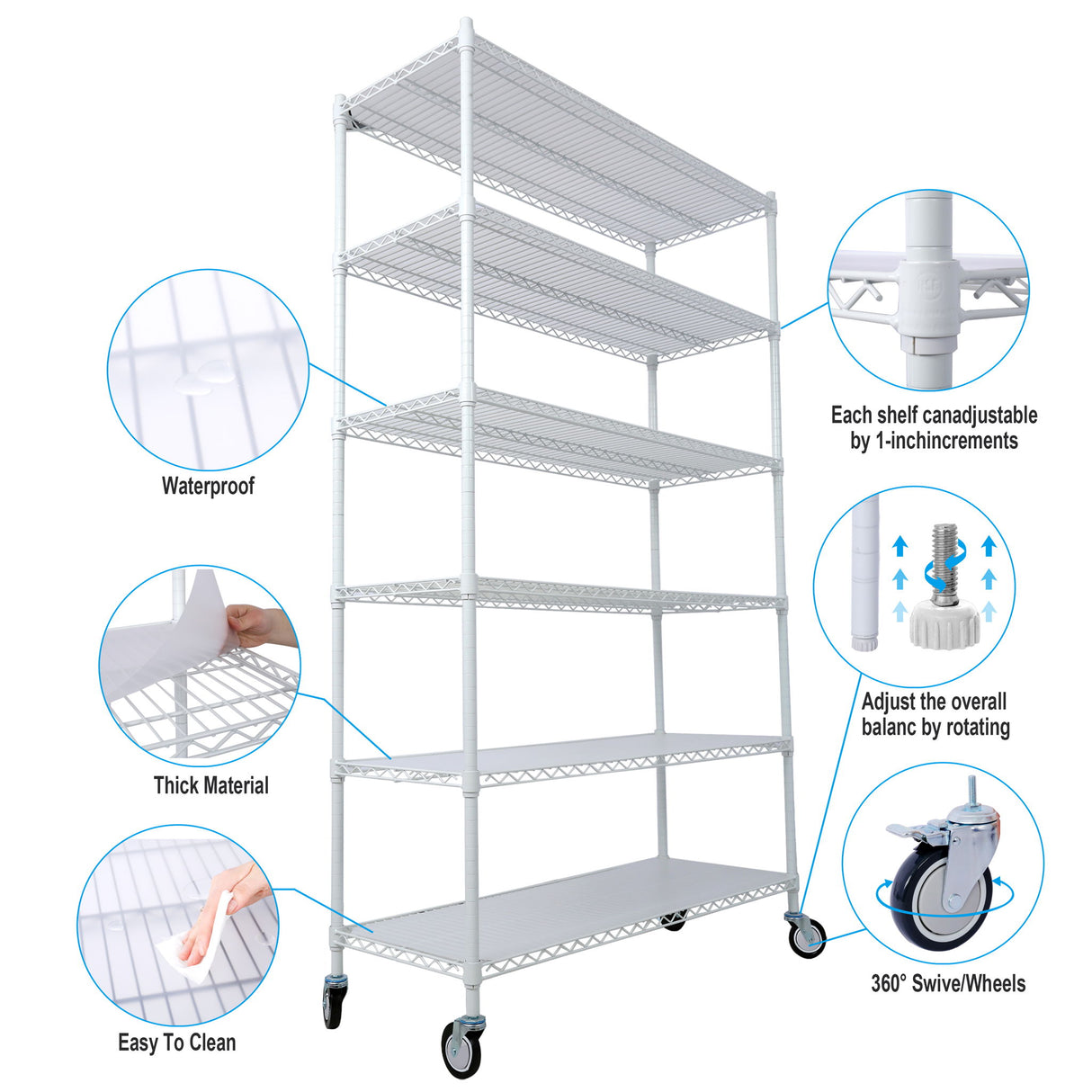 Waterproof

Thick Material

Easy To Clean

Each shelf canadjustable by 1-inchincrements

Adjust the overall balanc by rotating

360° Swive/Wheels