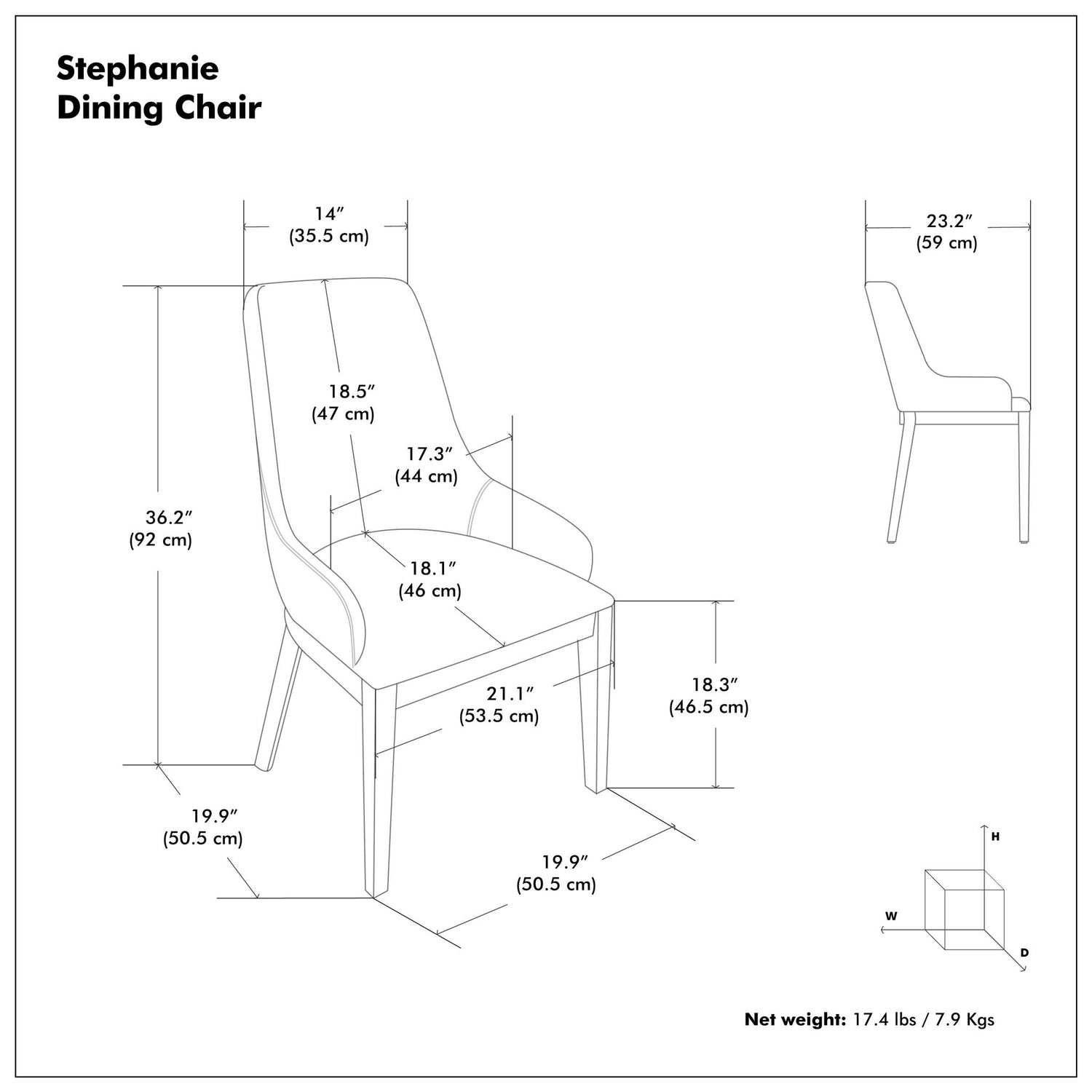 Stephanie
Dining Chair

14″
(35.5 cm)

23.2″
(59 cm)

18.5″
(47 cm)

17.3″
(44 cm)

36.2″
(92 cm)

18.1″
(46 cm)

21.1″
(53.5 cm)

18.3″
(46.5 cm)

19.9″
(50.5 cm)

19.9″
(50.5 cm)

H
W
D

Net weight: 17.4 lbs / 7.9 Kgs