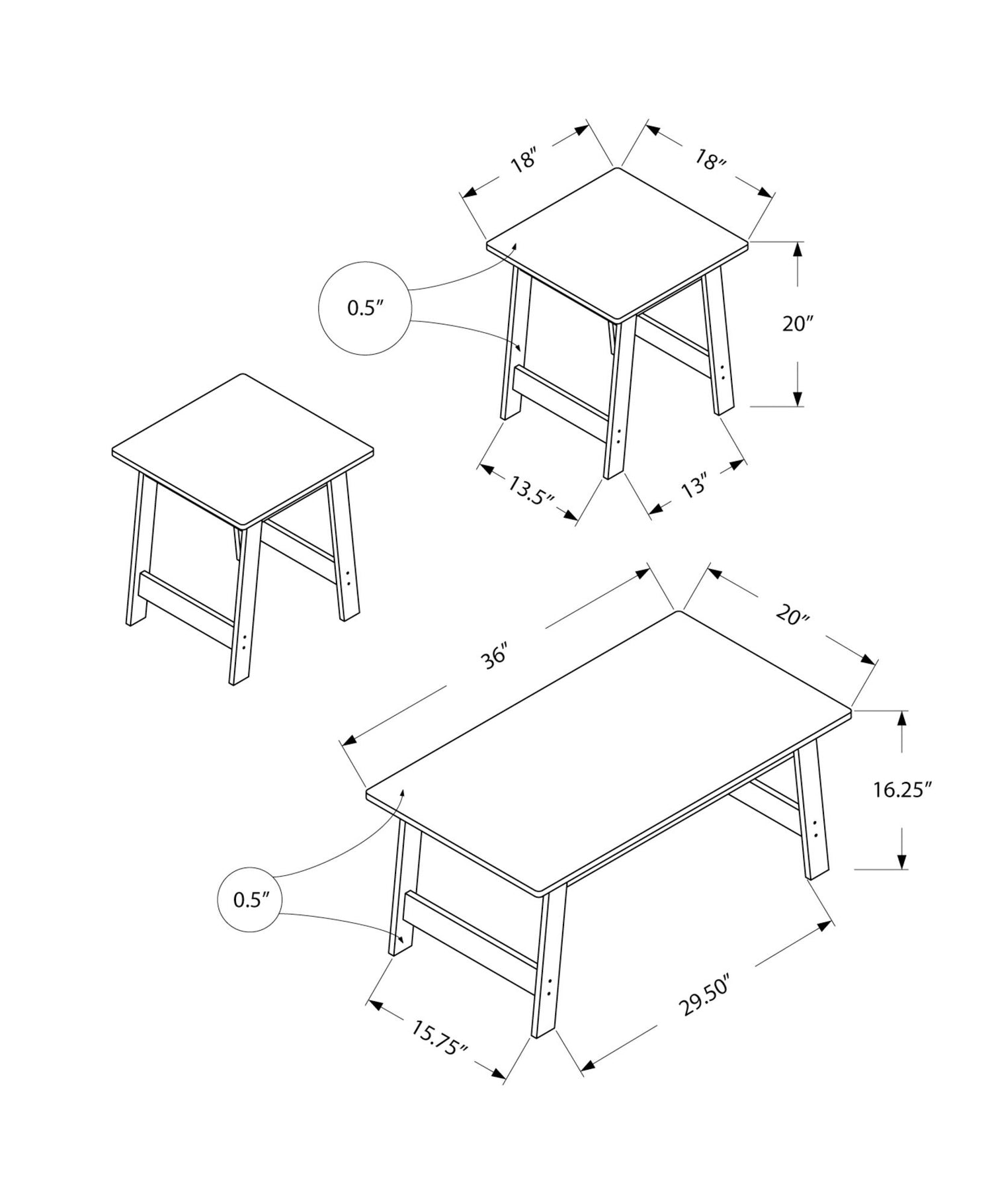 18″

18″

0.5″

20″

13.5″

13″

36″

20″

16.25″

0.5″

15.75″

29.50″